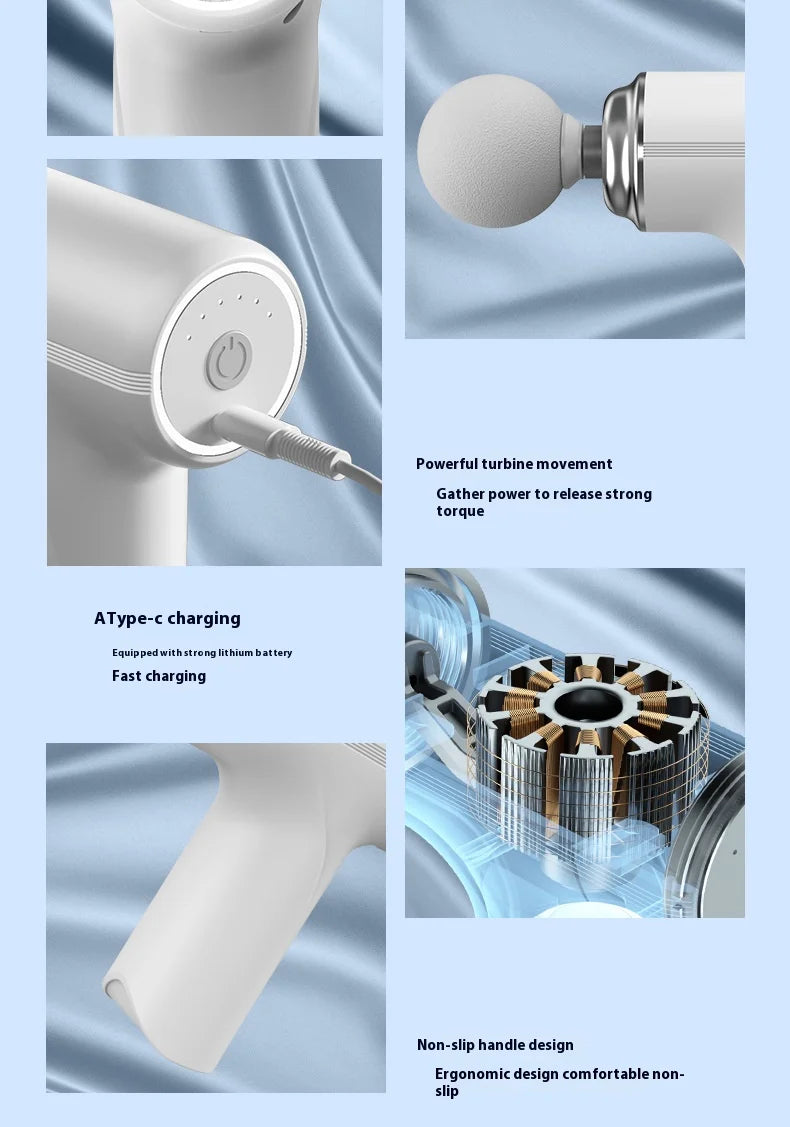 Powerful turbine movement

Gather power to release strong torque

AType-c charging

Equipped with strong lithium battery

Fast charging

Non-slip handle design

Ergonomic design comfortable non-slip